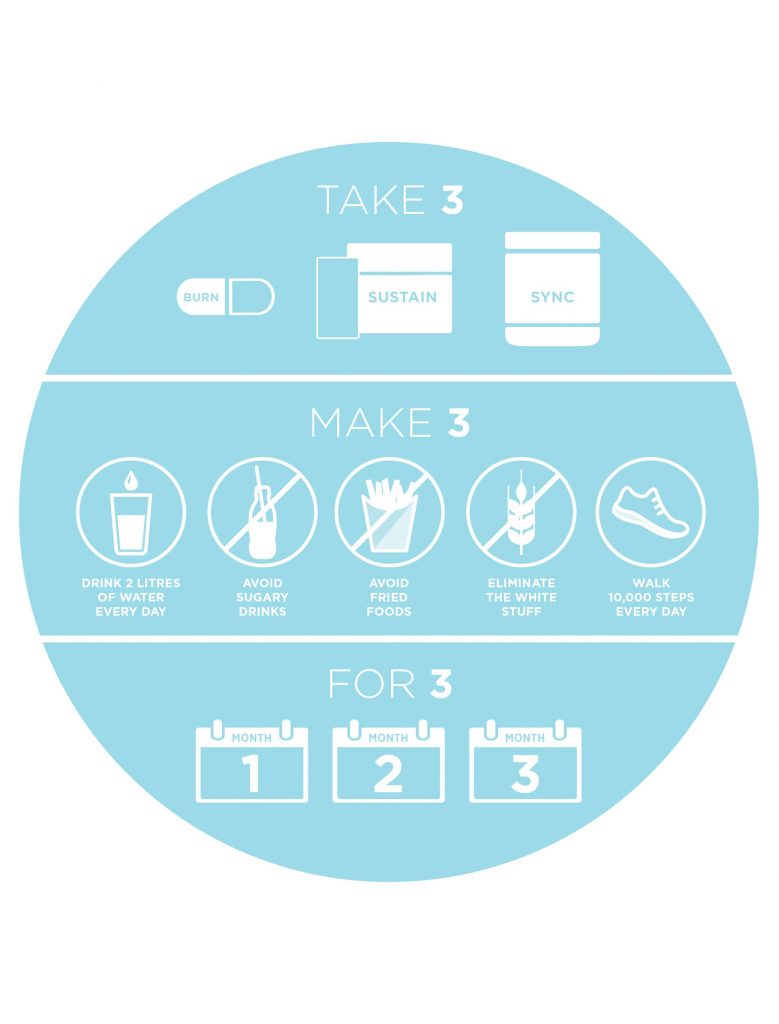 TAKE 3

BURN

SUSTAIN

SYNC

MAKE 3

DRINK 2 LITRES OF WATER EVERY DAY

AVOID SUGARY DRINKS

AVOID FRIED FOODS

ELIMINATE THE WHITE STUFF

WALK 10,000 STEPS EVERY DAY

FOR 3

MONTH 1

MONTH 2

MONTH 3